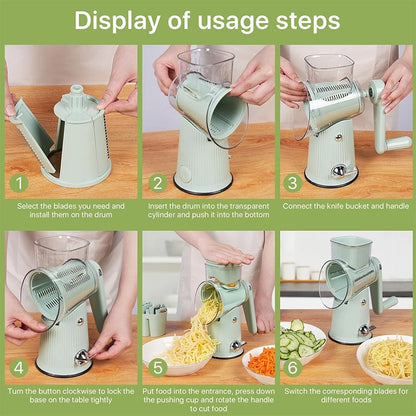 Display of usage steps

1

Select the blades you need and install them on the drum

2

Insert the drum into the transparent cylinder and push it into the bottom

3

Connect the knife bucket and handle

4

Turn the button clockwise to lock the base on the table tightly

5

Put food into the entrance, press down the pushing cup and rotate the handle to cut food

6

Switch the corresponding blades for different foods